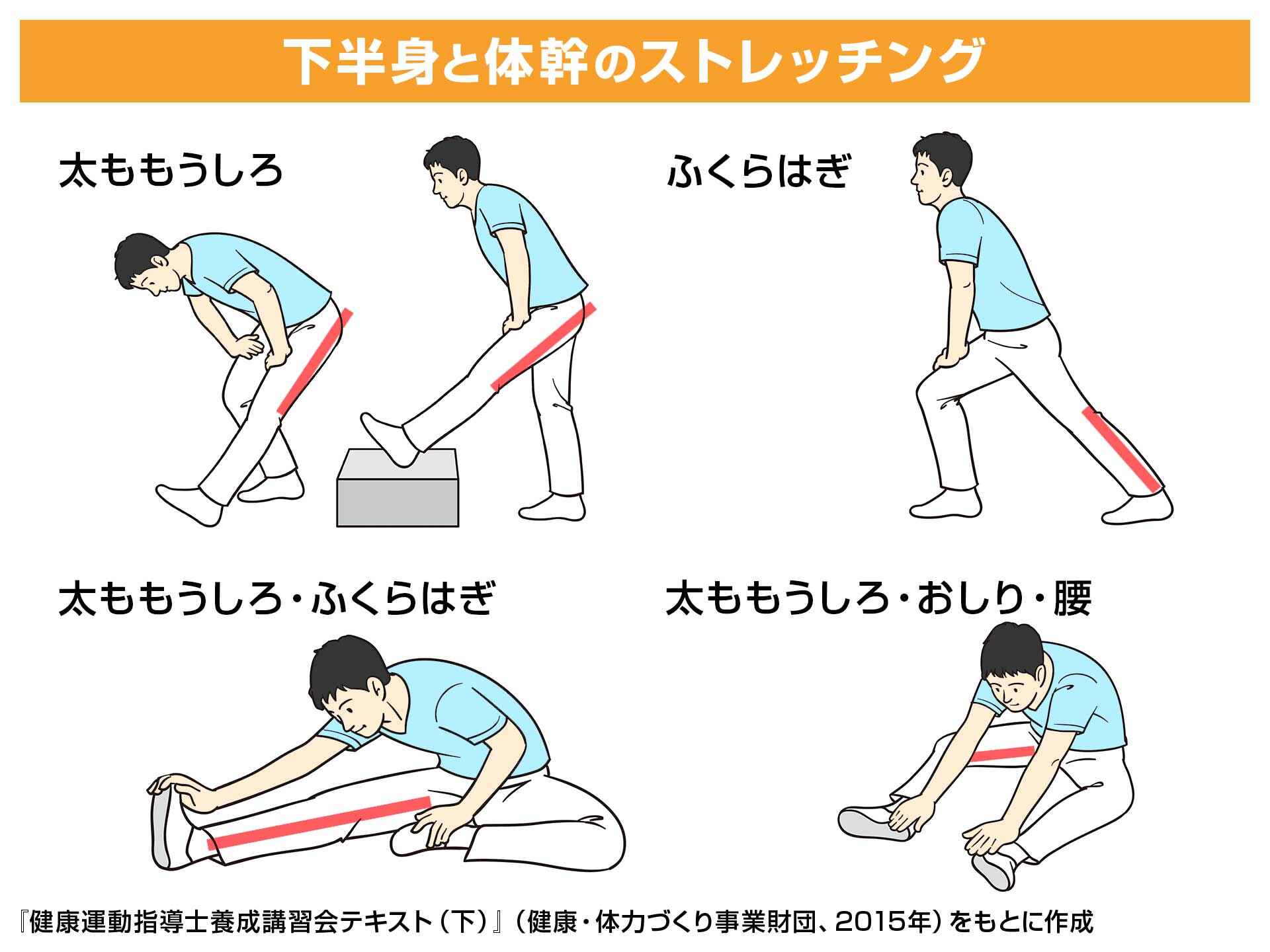 下半身と体幹のストレッチング

太ももうしろ

ふくらはぎ

太ももうしろ・ふくらはぎ

太ももうしろ・おしり・腰

『健康運動指導士養成講習会テキスト（下）』（健康・体力づくり事業財団、2015年）をもとに作成