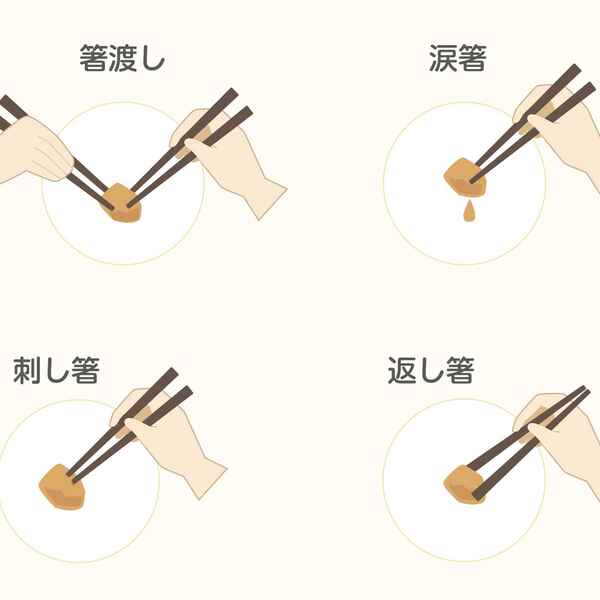 箸渡し

涙箸

刺し箸

返し箸